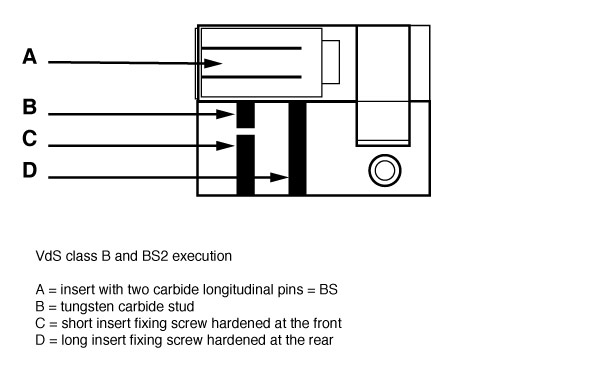 A
B
C
D

VdS class B and BS2 execution

A = insert with two carbide longitudinal pins = BS
B = tungsten carbide stud
C = short insert fixing screw hardened at the front
D = long insert fixing screw hardened at the rear