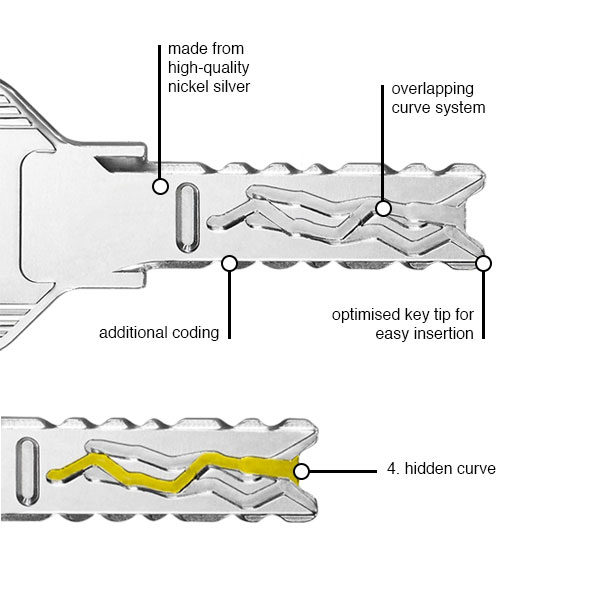 made from high-quality nickel silver

overlapping curve system

additional coding

optimised key tip for easy insertion

4. hidden curve