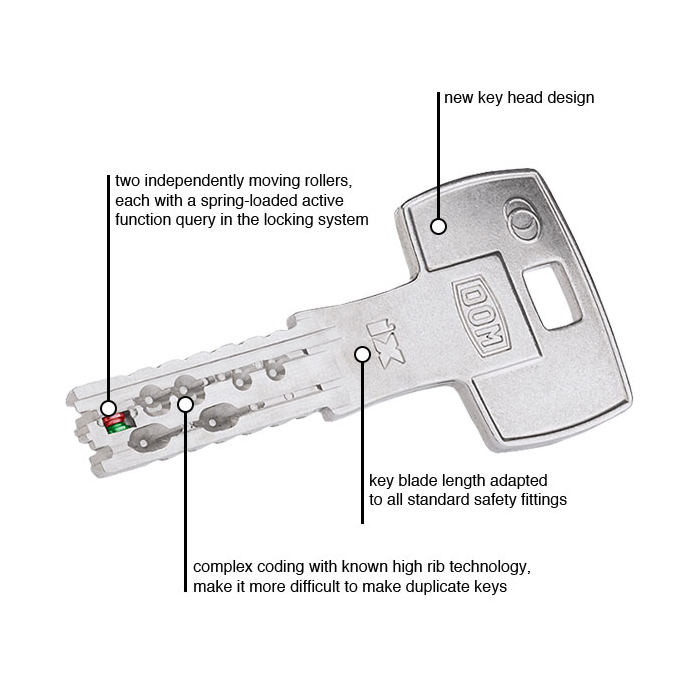 new key head design

two independently moving rollers, each with a spring-loaded active function query in the locking system

DOM

ix

key blade length adapted to all standard safety fittings

complex coding with known high rib technology, make it more difficult to make duplicate keys