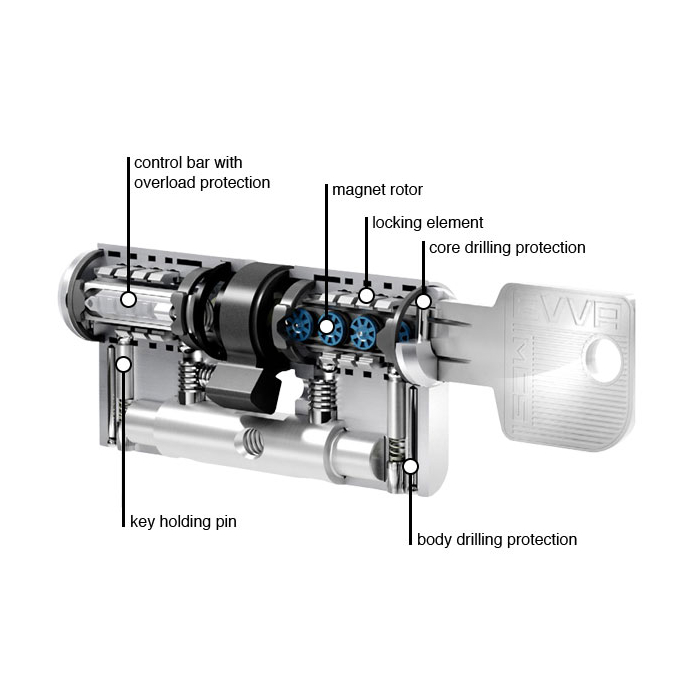 control bar with overload protection

magnet rotor

locking element

core drilling protection

EVVA

MCS

key holding pin

body drilling protection